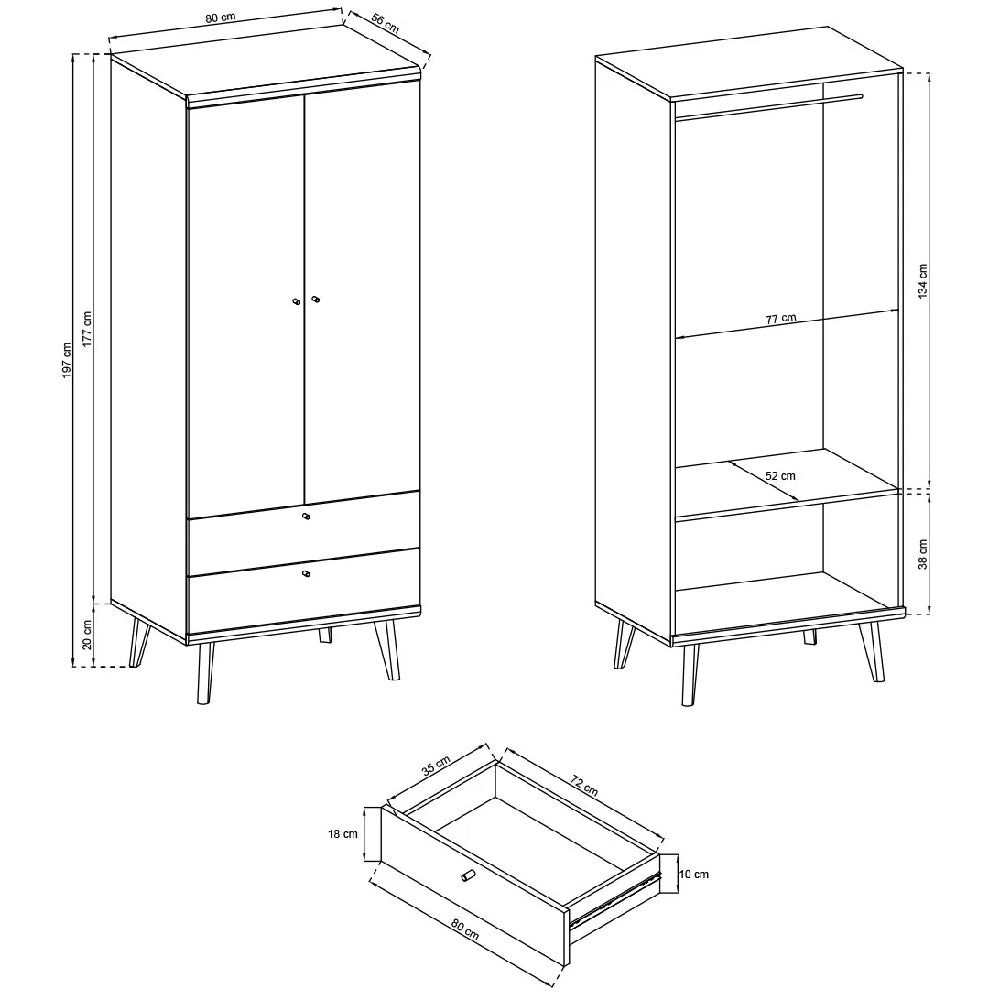 80 cm
56 cm
197 cm
177 cm
20 cm
134 cm
77 cm
52 cm
38 cm
35 cm
72 cm
18 cm
10 cm
80 cm